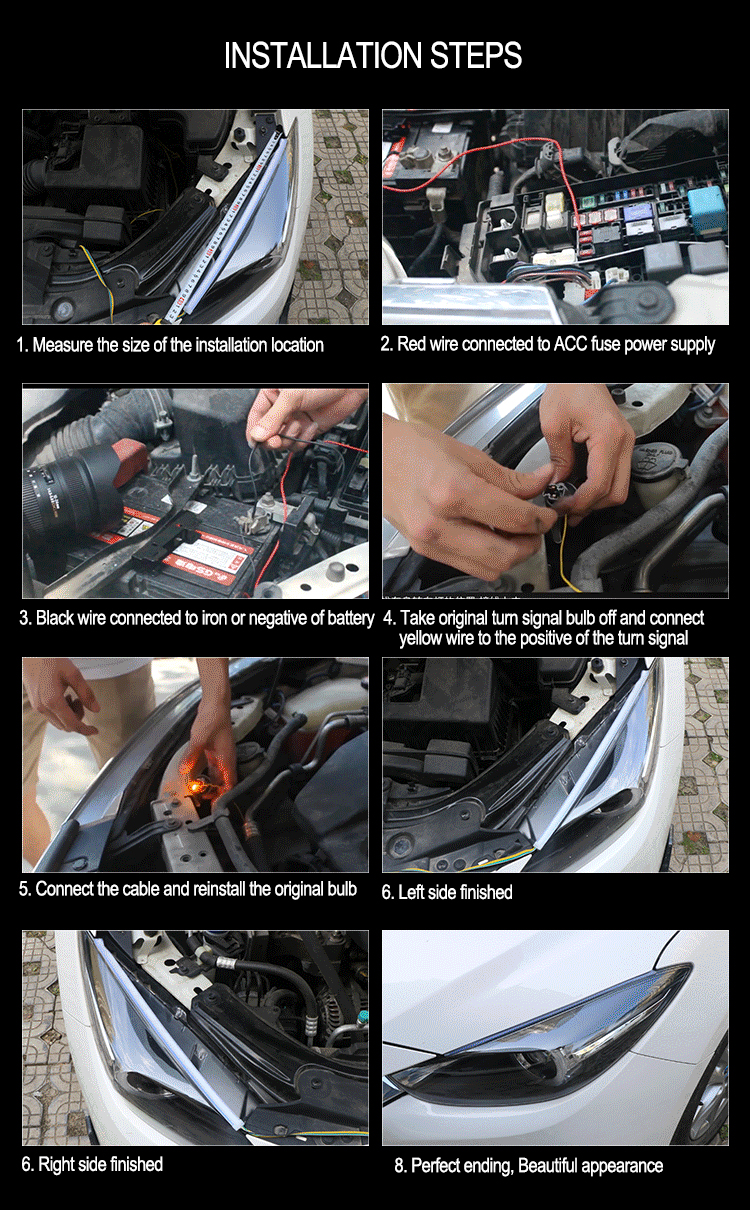 INSTALLATION STEPS

1. Measure the size of the installation location

2. Red wire connected to ACC fuse power supply

3. Black wire connected to iron or negative of battery

4. Take original turn signal bulb off and connect yellow wire to the positive of the turn signal

5. Connect the cable and reinstall the original bulb

6. Left side finished

6. Right side finished

8. Perfect ending, Beautiful appearance